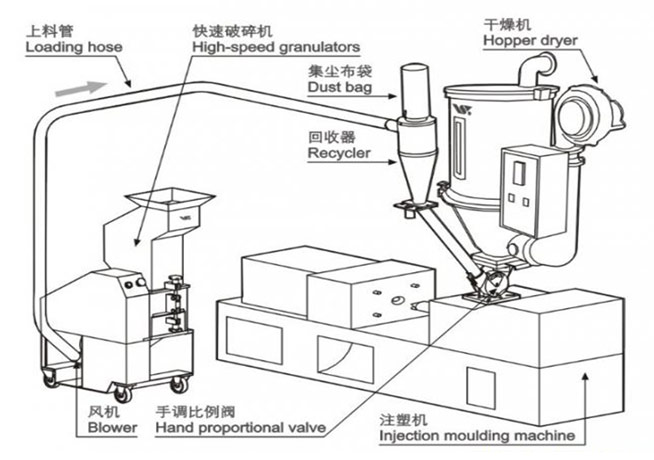 上料管
Loading hose

快速破碎机
High-speed granulators

干燥机
Hopper dryer

集尘布袋
Dust bag

回收器
Recycler

风机
Blower

手调比例阀
Hand proportional valve

注塑机
Injection moulding machine